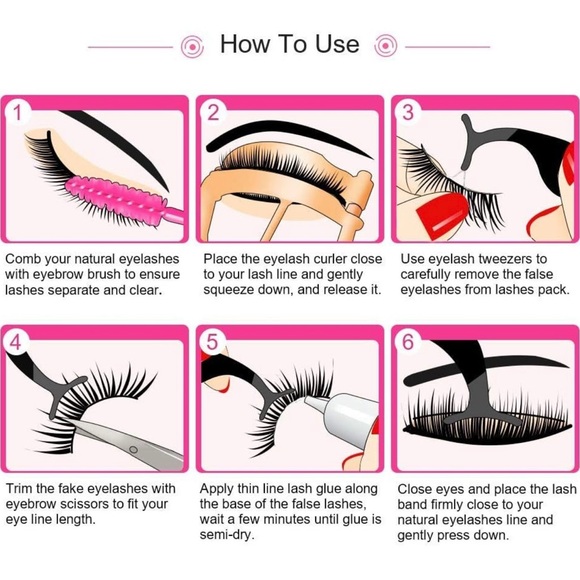 How To Use

1

Comb your natural eyelashes with eyebrow brush to ensure lashes separate and clear.

2

Place the eyelash curler close to your lash line and gently squeeze down, and release it.

3

Use eyelash tweezers to carefully remove the false eyelashes from lashes pack.

4

Trim the fake eyelashes with eyebrow scissors to fit your eye line length.

5

Apply thin line lash glue along the base of the false lashes, wait a few minutes until glue is semi-dry.

6

Close eyes and place the lash band firmly close to your natural eyelashes line and gently press down.